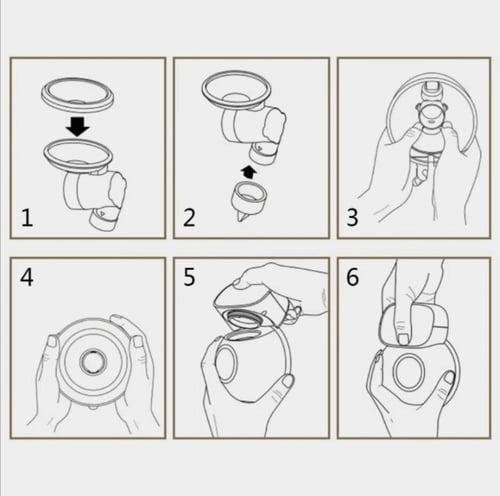 1

2

3

4

5

6