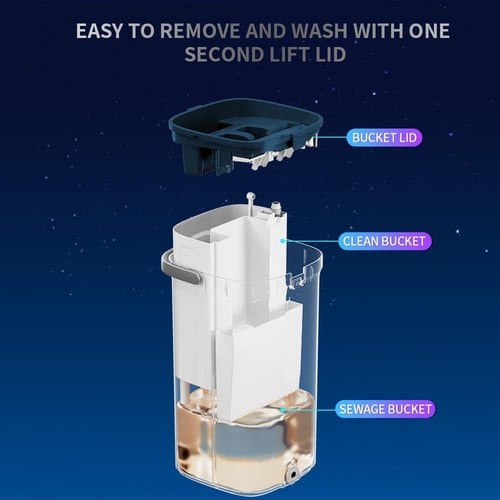 EASY TO REMOVE AND WASH WITH ONE SECOND LIFT LID

BUCKET LID

CLEAN BUCKET

SEWAGE BUCKET