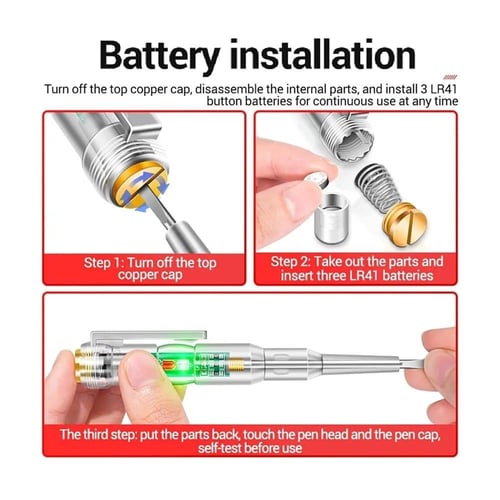 Battery installation

Turn off the top copper cap, disassemble the internal parts, and install 3 LR41 button batteries for continuous use at any time

Step 1: Turn off the top copper cap

Step 2: Take out the parts and insert three LR41 batteries

The third step: put the parts back, touch the pen head and the pen cap, self-test before use