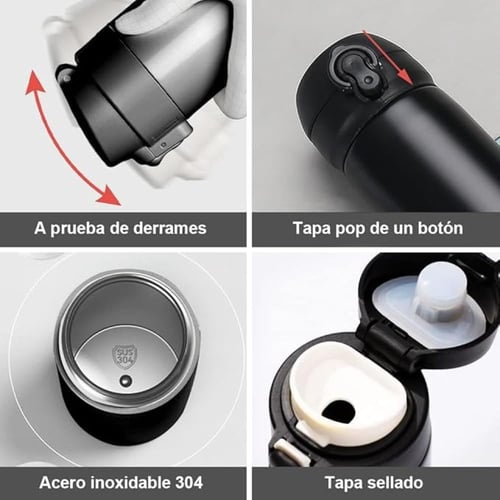 A prueba de derrames

Tapa pop de un botón

SUS 304

Acero inoxidable 304

Tapa sellado