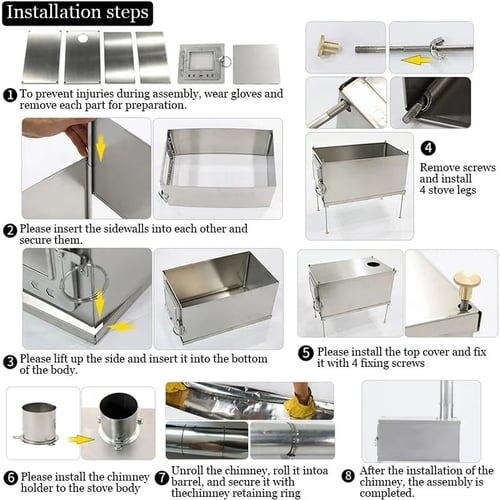 Installation steps

❶ To prevent injuries during assembly, wear gloves and remove each part for preparation.

❷ Please insert the sidewalls into each other and secure them.

❸ Please lift up the side and insert it into the bottom of the body.

❹ Remove screws and install 4 stove legs

❺ Please install the top cover and fix it with 4 fixing screws

❻ Please install the chimney holder to the stove body

❼ Unroll the chimney, roll it intoa barrel, and secure it with thechimney retaining ring

❽ After the installation of the chimney, the assembly is completed.