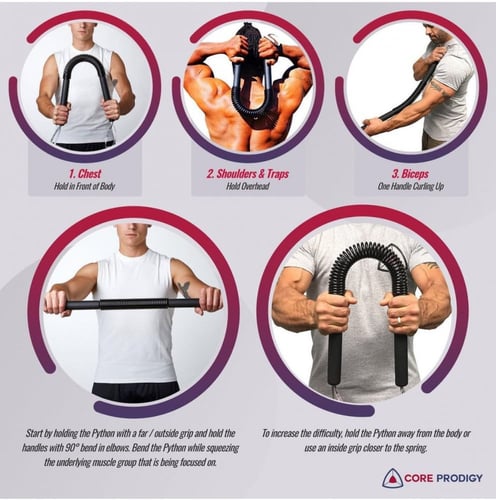 1. Chest
Hold in Front of Body

2. Shoulders & Traps
Hold Overhead

3. Biceps
One Handle Curling Up

Start by holding the Python with a far / outside grip and hold the handles with 90° bend in elbows. Bend the Python while squeezing the underlying muscle group that is being focused on.

To increase the difficulty, hold the Python away from the body or use an inside grip closer to the spring.

CORE PRODIGY