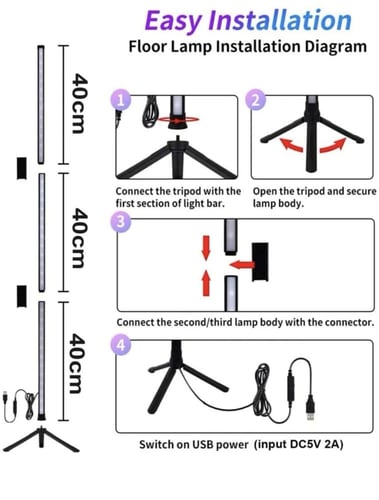 Easy Installation
Floor Lamp Installation Diagram

40cm

40cm

40cm

1
Connect the tripod with the first section of light bar.

2
Open the tripod and secure lamp body.

3
Connect the second/third lamp body with the connector.

4
Switch on USB power (input DC5V 2A)