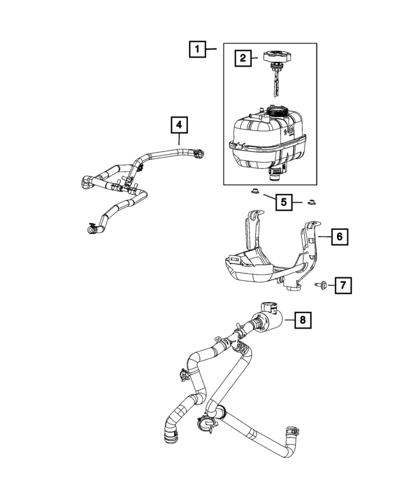 1
2
4
5
6
7
8