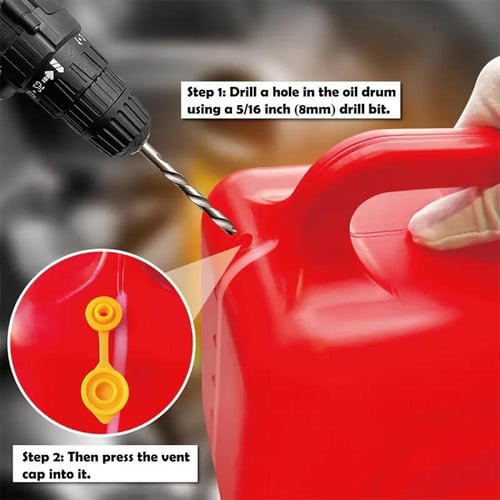 Step 1: Drill a hole in the oil drum using a 5/16 inch (8mm) drill bit.

Step 2: Then press the vent cap into it.