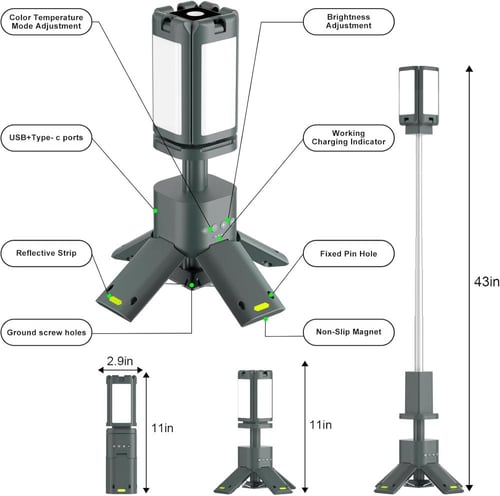 Color Temperature Mode Adjustment

Brightness Adjustment

USB+Type- c ports

Working Charging Indicator

Reflective Strip

Fixed Pin Hole

Ground screw holes

Non-Slip Magnet

43in

2.9in

11in

11in