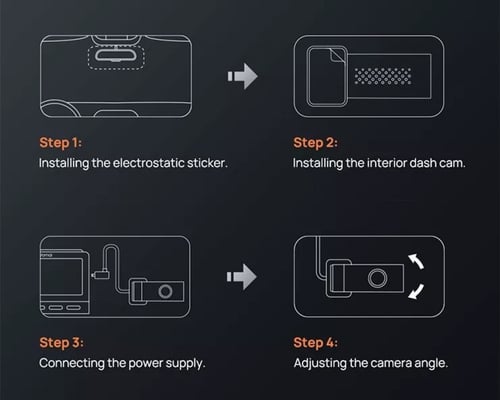 Step 1:
Installing the electrostatic sticker.

Step 2:
Installing the interior dash cam.

Step 3:
Connecting the power supply.

Step 4:
Adjusting the camera angle.