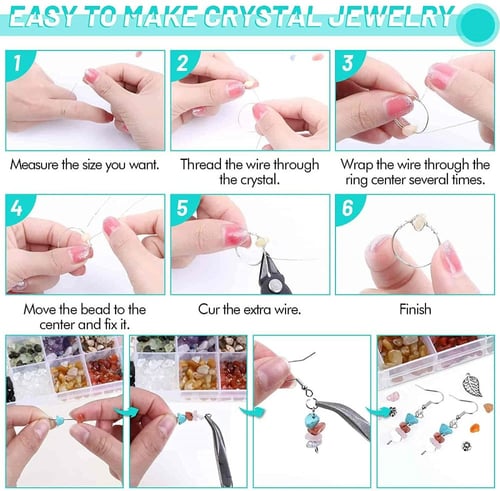 EASY TO MAKE CRYSTAL JEWELRY

1

Measure the size you want.

2

Thread the wire through the crystal.

3

Wrap the wire through the ring center several times.

4

Move the bead to the center and fix it.

5

Cur the extra wire.

6

Finish