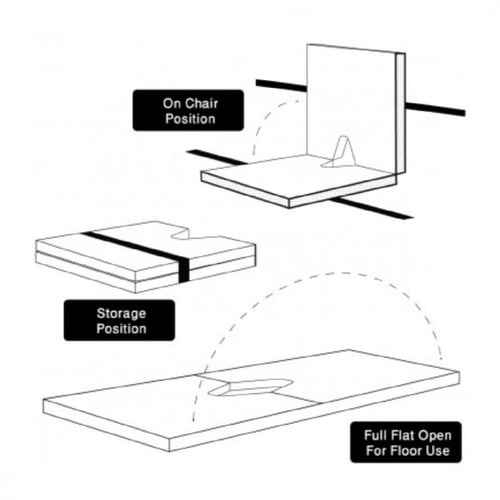 On Chair Position

Storage Position

Full Flat Open For Floor Use