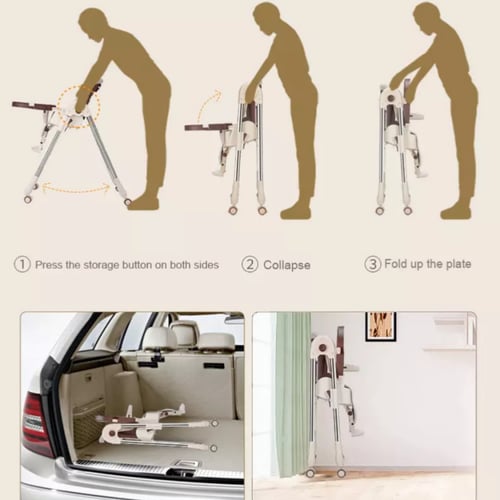 ① Press the storage button on both sides

② Collapse

③ Fold up the plate