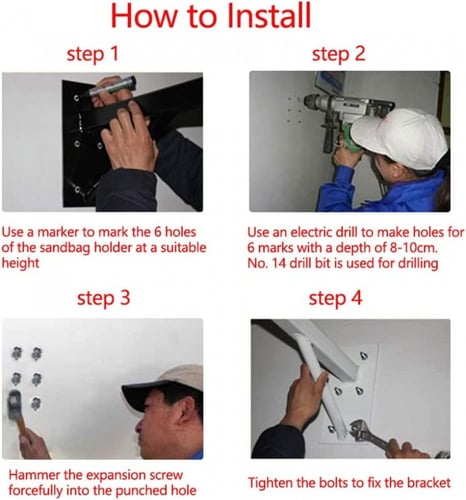 How to Install

step 1

Use a marker to mark the 6 holes of the sandbag holder at a suitable height

step 2

Use an electric drill to make holes for 6 marks with a depth of 8-10cm. No. 14 drill bit is used for drilling

step 3

Hammer the expansion screw forcefully into the punched hole

step 4

Tighten the bolts to fix the bracket