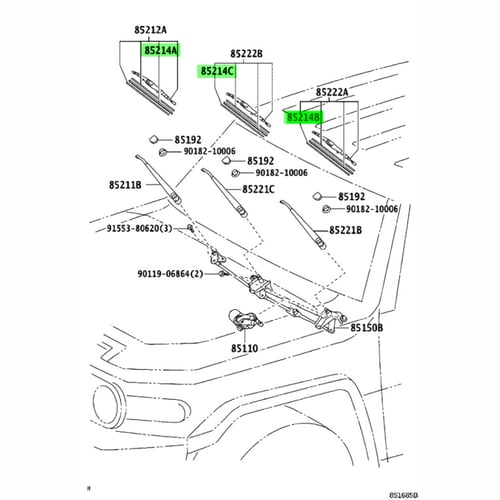 85212A
85214A
85222B
85214C
85222A
85214B
85192
90182-10006
85192
90182-10006
85211B
85221C
85192
90182-10006
91553-80620(3)
85221B
90119-06864(2)
85150B
85110
H
851685D