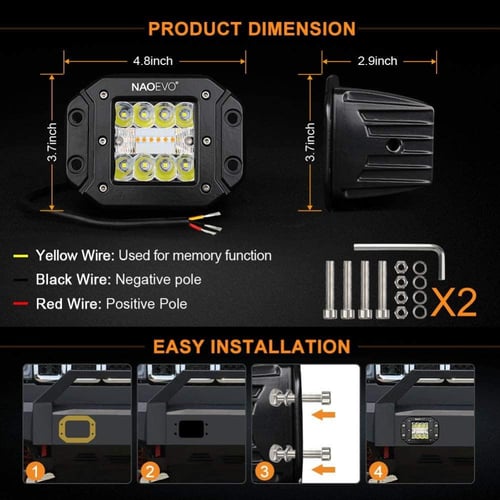 PRODUCT DIMENSION

4.8inch

3.7inch

NAOEVO®

2.9inch

3.7inch

Yellow Wire: Used for memory function

Black Wire: Negative pole

Red Wire: Positive Pole

X2

EASY INSTALLATION

1

2

3

4