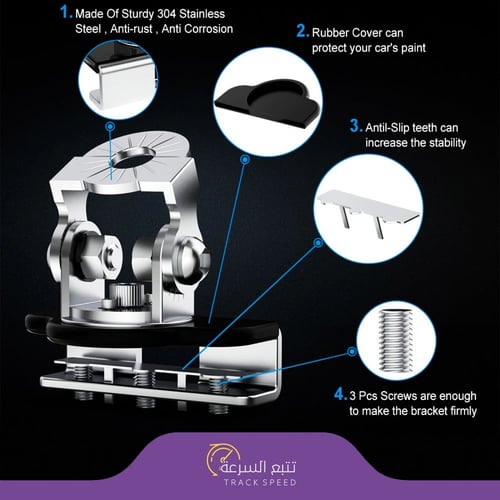 1. Made Of Sturdy 304 Stainless Steel , Anti-rust , Anti Corrosion

2. Rubber Cover can protect your car's paint

3. Antil-Slip teeth can increase the stability

4. 3 Pcs Screws are enough to make the bracket firmly

تتبع السرعة
TRACK SPEED