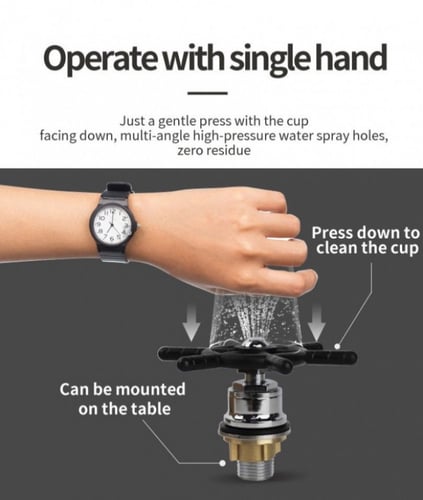 Operate with single hand

Just a gentle press with the cup facing down, multi-angle high-pressure water spray holes, zero residue

Press down to clean the cup

Can be mounted on the table