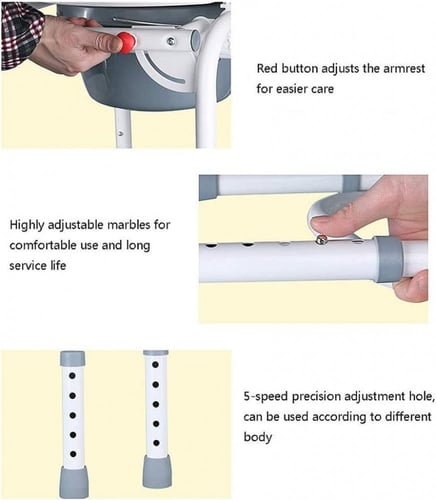 Red button adjusts the armrest for easier care

Highly adjustable marbles for comfortable use and long service life

5-speed precision adjustment hole, can be used according to different body