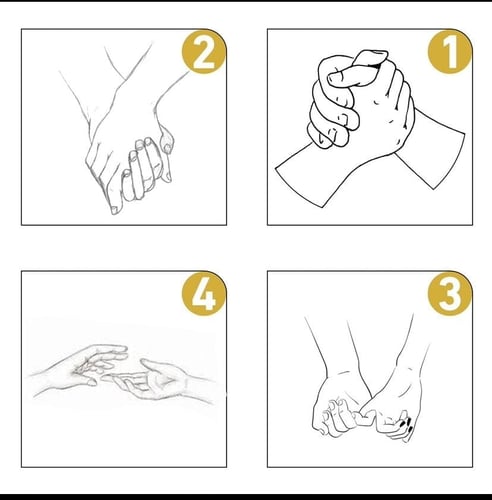 2

1

4

3