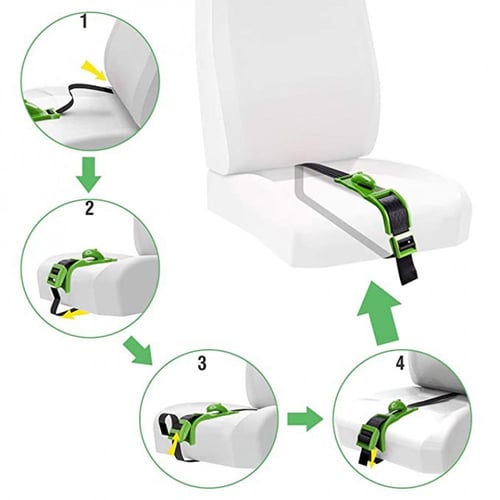 1

2

3

4