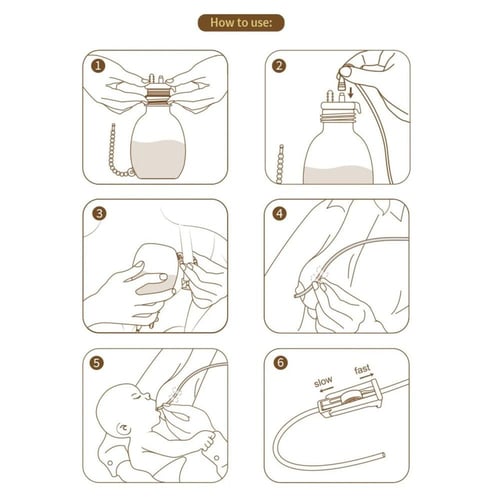 How to use:

1

2

3

4

5

6

slow

fast