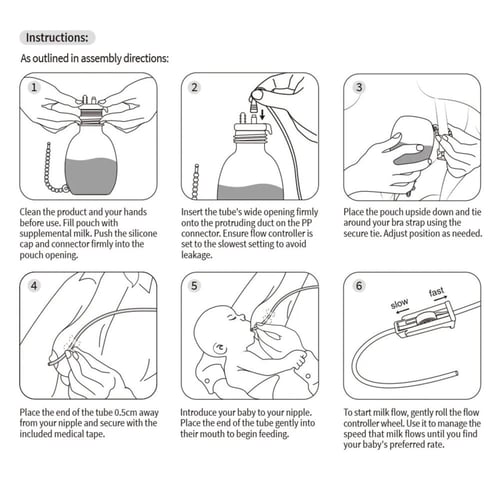 Instructions:

As outlined in assembly directions:

1

Clean the product and your hands before use. Fill pouch with supplemental milk. Push the silicone cap and connector firmly into the pouch opening.

2

Insert the tube's wide opening firmly onto the protruding duct on the PP connector. Ensure flow controller is set to the slowest setting to avoid leakage.

3

Place the pouch upside down and tie around your bra strap using the secure tie. Adjust position as needed.

4

Place the end of the tube 0.5cm away from your nipple and secure with the included medical tape.

5

Introduce your baby to your nipple. Place the end of the tube gently into their mouth to begin feeding.

6

slow

fast

To start milk flow, gently roll the flow controller wheel. Use it to manage the speed that milk flows until you find your baby's preferred rate.