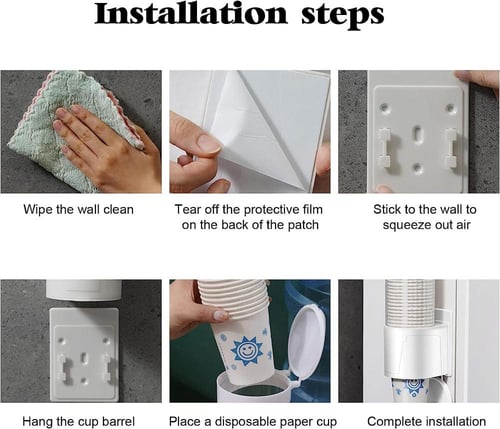 Installation steps

Wipe the wall clean

Tear off the protective film on the back of the patch

Stick to the wall to squeeze out air

Hang the cup barrel

Place a disposable paper cup

Complete installation