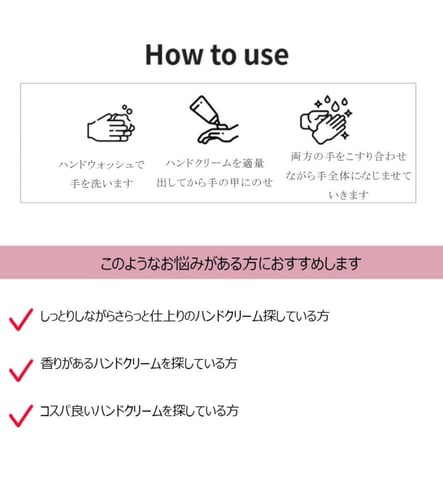 How to use

ハンドウォッシュで手を洗います

ハンドクリームを適量出してから手の甲にのせ

両方の手をこすり合わせながら手全体になじませていきます

このようなお悩みがある方におすすめします

しっとりしながらさらっと仕上りのハンドクリーム探している方

香りがあるハンドクリームを探している方

コスパ良いハンドクリームを探している方