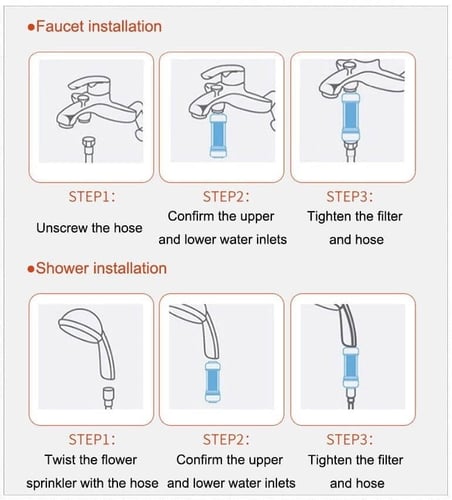 ●Faucet installation

STEP1:
Unscrew the hose

STEP2:
Confirm the upper and lower water inlets

STEP3:
Tighten the filter and hose

●Shower installation

STEP1:
Twist the flower sprinkler with the hose

STEP2:
Confirm the upper and lower water inlets

STEP3:
Tighten the filter and hose