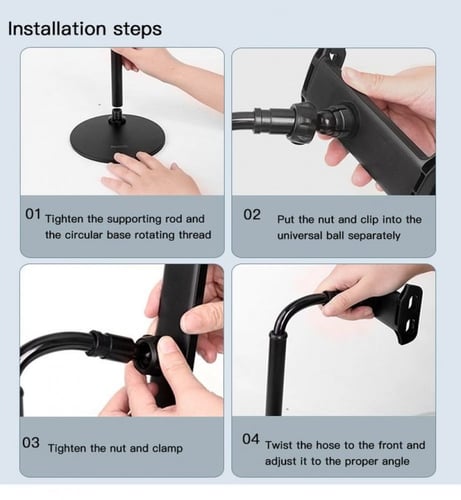 Installation steps

01 Tighten the supporting rod and the circular base rotating thread

02 Put the nut and clip into the universal ball separately

03 Tighten the nut and clamp

04 Twist the hose to the front and adjust it to the proper angle