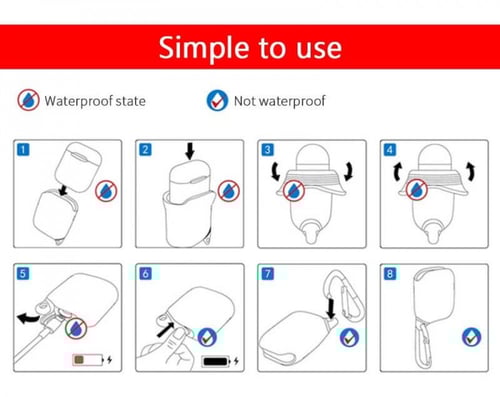 Simple to use

Waterproof state

Not waterproof

1

2

3

4

5

6

7

8