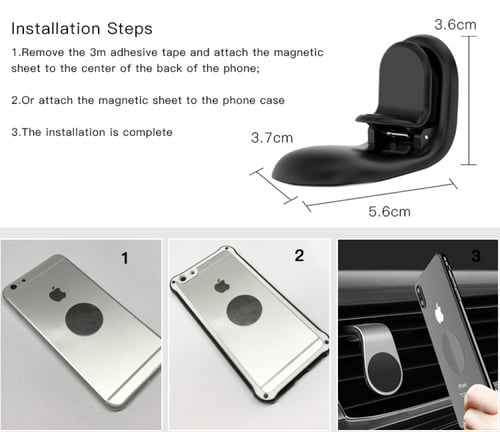 Installation Steps

1.Remove the 3m adhesive tape and attach the magnetic sheet to the center of the back of the phone;

2.Or attach the magnetic sheet to the phone case

3.The installation is complete

3.6cm

3.7cm

5.6cm

1

2

3