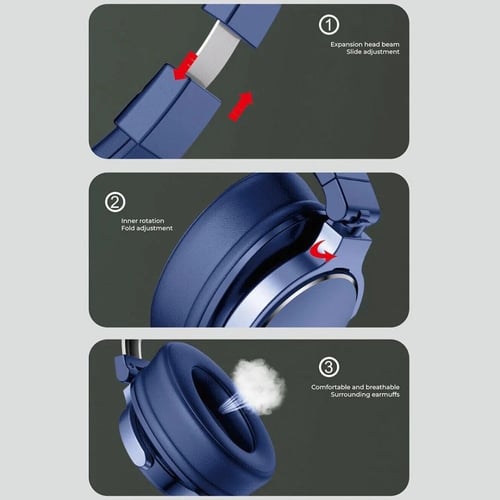 ①
Expansion head beam
Slide adjustment

②
Inner rotation
Fold adjustment

③
Comfortable and breathable
Surrounding earmuffs