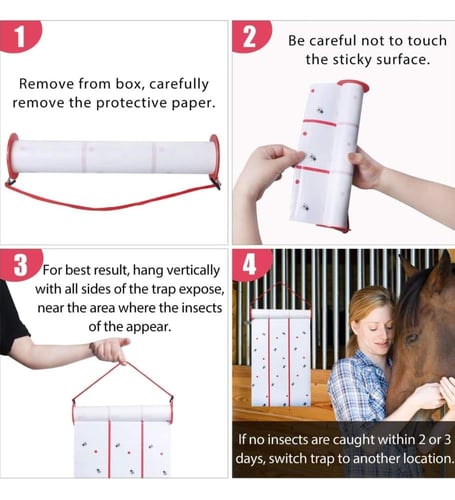 1

Remove from box, carefully remove the protective paper.

2

Be careful not to touch the sticky surface.

3

For best result, hang vertically with all sides of the trap expose, near the area where the insects of the appear.

4

If no insects are caught within 2 or 3 days, switch trap to another location.