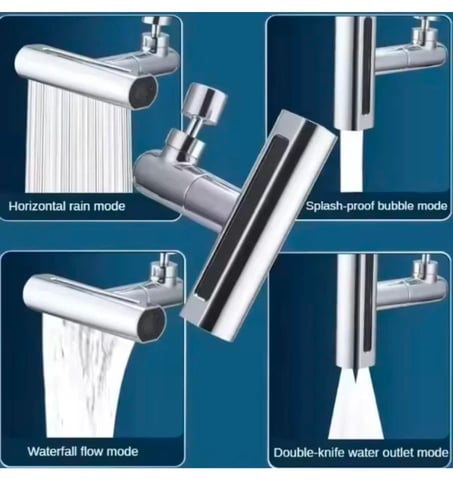 Horizontal rain mode

Splash-proof bubble mode

Waterfall flow mode

Double-knife water outlet mode