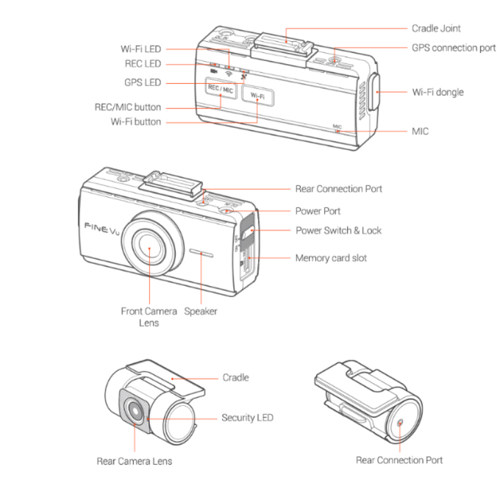 Wi-Fi LED
REC LED
GPS LED
REC/MIC button
Wi-Fi button
REC / MIC
Wi-Fi
MIC
Cradle Joint
GPS connection port
Wi-Fi dongle
MIC

FINEVu
Rear Connection Port
Power Port
Power Switch & Lock
Memory card slot
Front Camera Lens
Speaker

Cradle
Security LED
Rear Camera Lens
Rear Connection Port