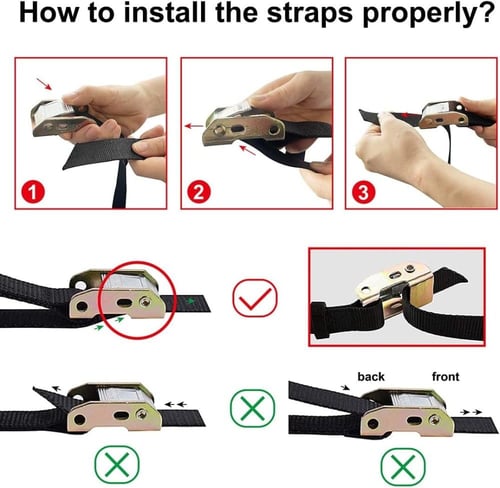 How to install the straps properly?

1

2

3

back

front