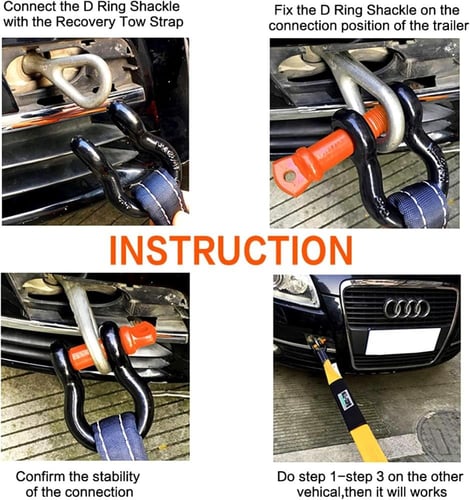 Connect the D Ring Shackle with the Recovery Tow Strap

Fix the D Ring Shackle on the connection position of the trailer

INSTRUCTION

Confirm the stability of the connection

Do step 1-step 3 on the other vehical,then it will works