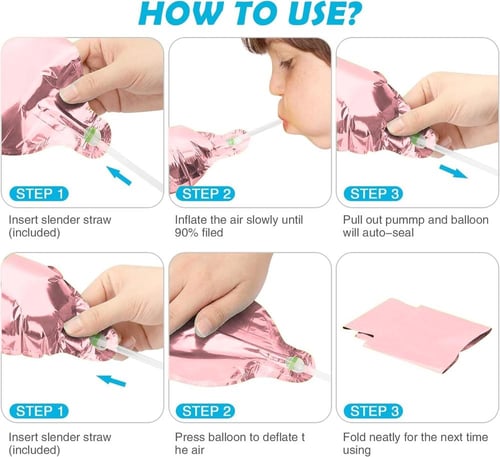 HOW TO USE?

STEP 1

Insert slender straw (included)

STEP 2

Inflate the air slowly until 90% filed

STEP 3

Pull out pummp and balloon will auto-seal

STEP 1

Insert slender straw (included)

STEP 2

Press balloon to deflate t he air

STEP 3

Fold neatly for the next time using