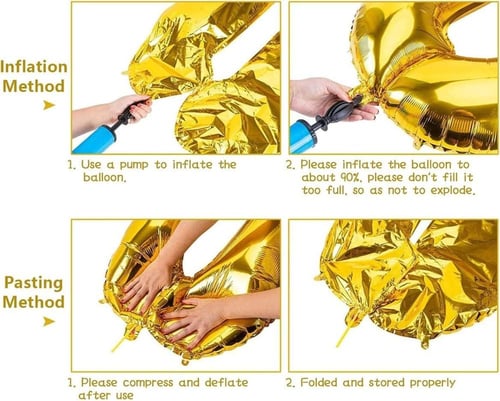 Inflation Method

1. Use a pump to inflate the balloon.

2. Please inflate the balloon to about 90%, please don't fill it too full, so as not to explode.

Pasting Method

1. Please compress and deflate after use

2. Folded and stored properly