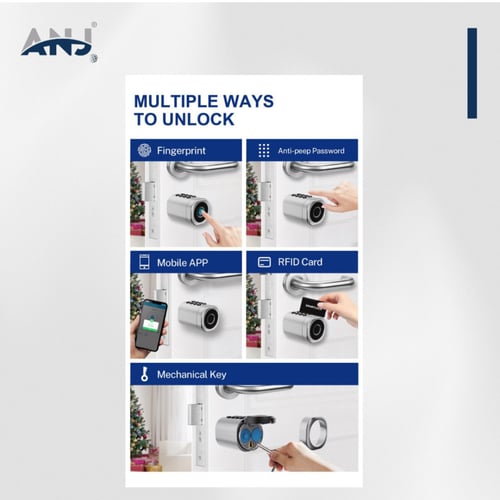 ANJ

MULTIPLE WAYS TO UNLOCK

Fingerprint

Anti-peep Password

Mobile APP

RFID Card

Mechanical Key