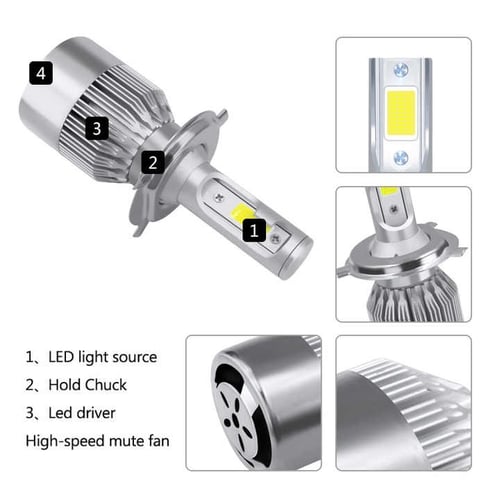 4

3

2

1

1、LED light source

2、Hold Chuck

3、Led driver

High-speed mute fan