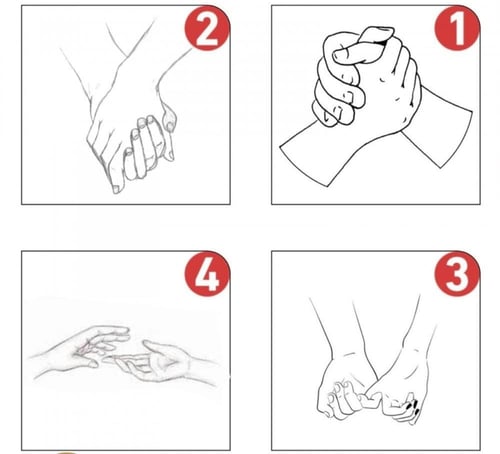 2

1

4

3