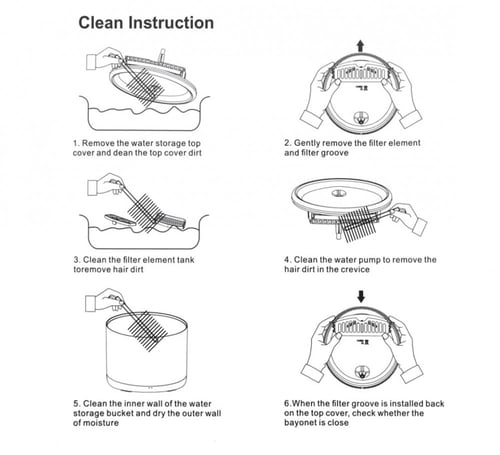 Clean Instruction

1. Remove the water storage top cover and dean the top cover dirt

2. Gently remove the filter element and filter groove

3. Clean the filter element tank toremove hair dirt

4. Clean the water pump to remove the hair dirt in the crevice

5. Clean the inner wall of the water storage bucket and dry the outer wall of moisture

6.When the filter groove is installed back on the top cover, check whether the bayonet is close