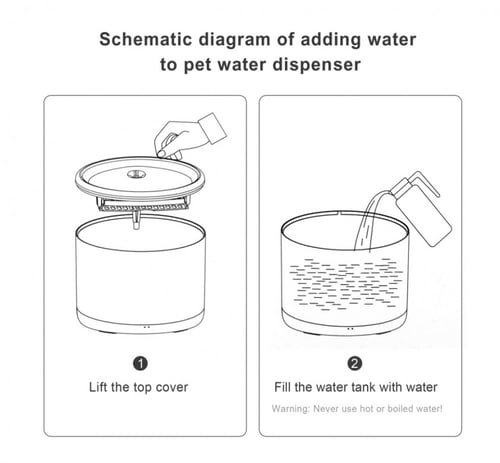 Schematic diagram of adding water to pet water dispenser

1
Lift the top cover

2
Fill the water tank with water
Warning: Never use hot or boiled water!