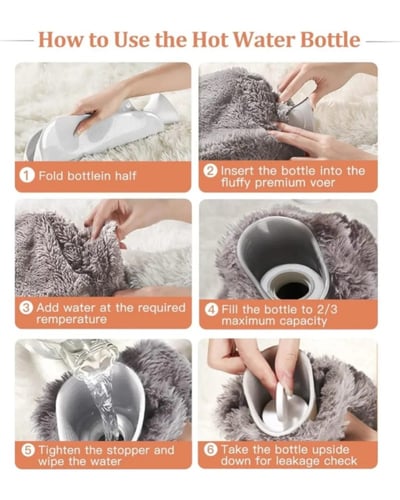 How to Use the Hot Water Bottle

1 Fold bottlein half

2 Insert the bottle into the fluffy premium voer

3 Add water at the required remperature

4 Fill the bottle to 2/3 maximum capacity

5 Tighten the stopper and wipe the water

6 Take the bottle upside down for leakage check