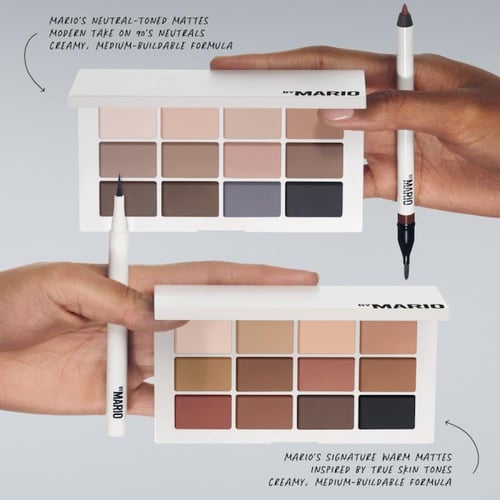 MARIO'S NEUTRAL-TONED MATTES
MODERN TAKE ON 90'S NEUTRALS
CREAMY, MEDIUM-BUILDABLE FORMULA

BY MARIO

BY MARIO

BY MARIO

BY MARIO

MARIO'S SIGNATURE WARM MATTES
INSPIRED BY TRUE SKIN TONES
CREAMY, MEDIUM-BUILDABLE FORMULA