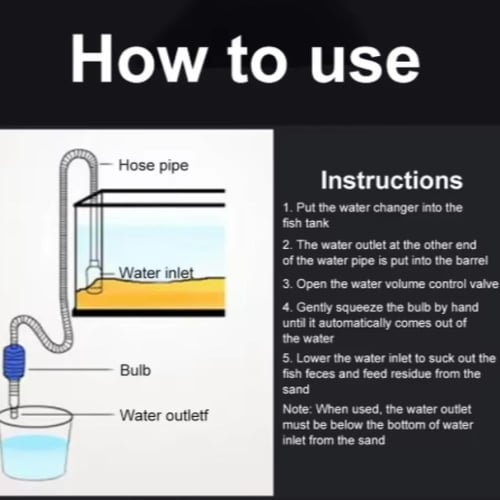 How to use

Hose pipe

Water inlet

Bulb

Water outletf

Instructions

1. Put the water changer into the fish tank

2. The water outlet at the other end of the water pipe is put into the barrel

3. Open the water volume control valve

4. Gently squeeze the bulb by hand until it automatically comes out of the water

5. Lower the water inlet to suck out the fish feces and feed residue from the sand

Note: When used, the water outlet must be below the bottom of water inlet from the sand