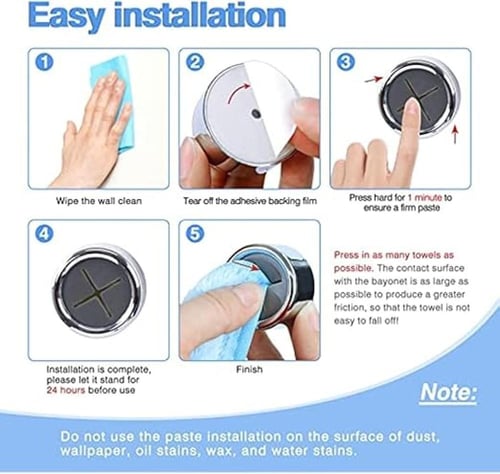 Easy installation

1

Wipe the wall clean

2

Tear off the adhesive backing film

3

Press hard for 1 minute to ensure a firm paste

4

Installation is complete, please let it stand for 24 hours before use

5

Finish

Press in as many towels as possible. The contact surface with the bayonet is as large as possible to produce a greater friction, so that the towel is not easy to fall off!

Note:

Do not use the paste installation on the surface of dust, wallpaper, oil stains, wax, and water stains.