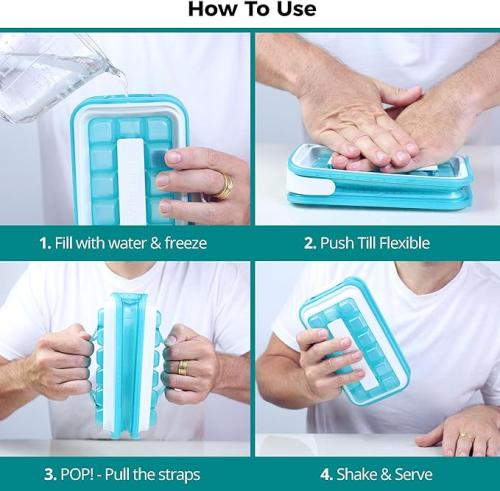 How To Use

1. Fill with water & freeze

2. Push Till Flexible

3. POP! - Pull the straps

4. Shake & Serve