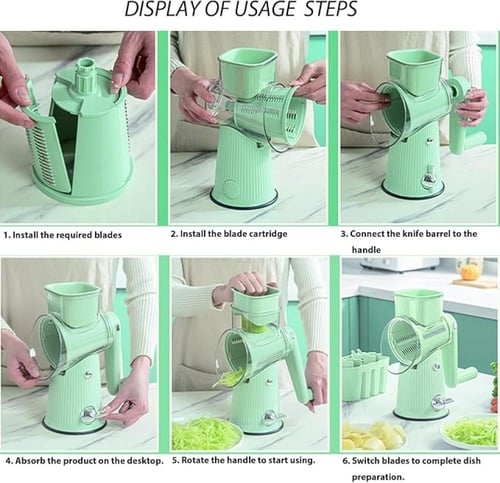 DISPLAY OF USAGE STEPS

1. Install the required blades

2. Install the blade cartridge

3. Connect the knife barrel to the handle

4. Absorb the product on the desktop.

5. Rotate the handle to start using.

6. Switch blades to complete dish preparation.