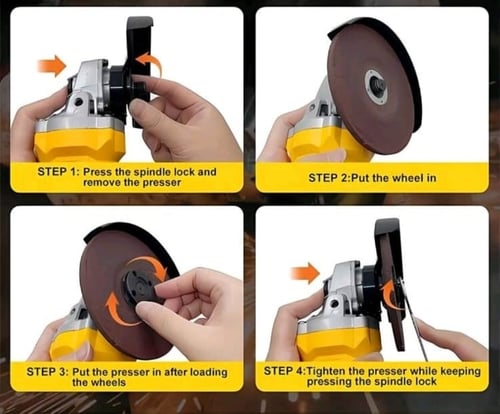 STEP 1: Press the spindle lock and remove the presser

STEP 2:Put the wheel in

STEP 3: Put the presser in after loading the wheels

STEP 4:Tighten the presser while keeping pressing the spindle lock